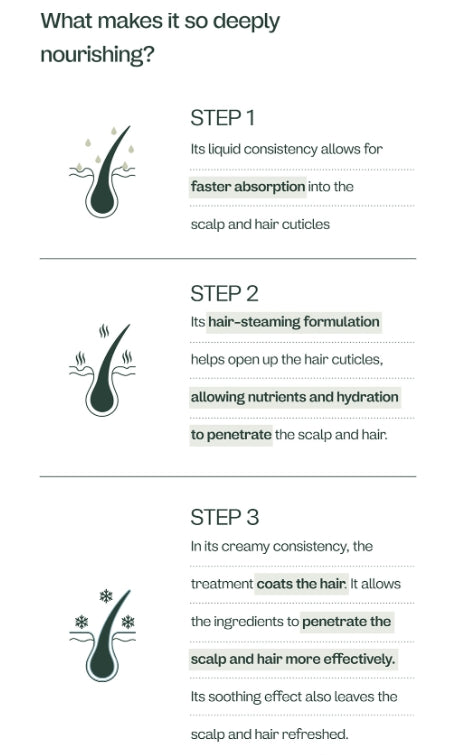 What makes it so deeply nourishing?

STEP 1

Its liquid consistency allows for faster absorption into the scalp and hair cuticles

STEP 2

Its hair-steaming formulation helps open up the hair cuticles, allowing nutrients and hydration to penetrate the scalp and hair.

STEP 3

In its creamy consistency, the treatment coats the hair. It allows the ingredients to penetrate the scalp and hair more effectively. Its soothing effect also leaves the scalp and hair refreshed.