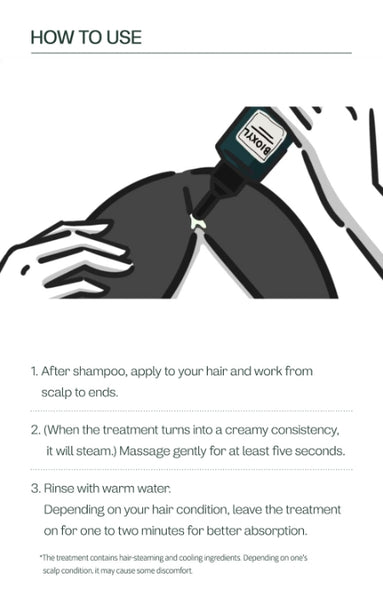 HOW TO USE

BIOXYL

1. After shampoo, apply to your hair and work from scalp to ends.

2. (When the treatment turns into a creamy consistency, it will steam.) Massage gently for at least five seconds.

3. Rinse with warm water.
Depending on your hair condition, leave the treatment on for one to two minutes for better absorption.

*The treatment contains hair-steaming and cooling ingredients. Depending on one's scalp condition, it may cause some discomfort.