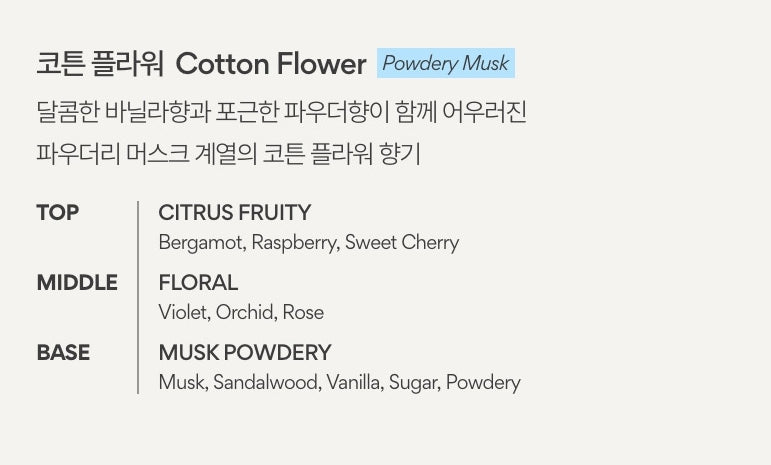 코튼 플라워 Cotton Flower Powdery Musk

달콤한 바닐라향과 포근한 파우더향이 함께 어우러진 파우더리 머스크 계열의 코튼 플라워 향기

TOP
CITRUS FRUITY
Bergamot, Raspberry, Sweet Cherry

MIDDLE
FLORAL
Violet, Orchid, Rose

BASE
MUSK POWDERY
Musk, Sandalwood, Vanilla, Sugar, Powdery